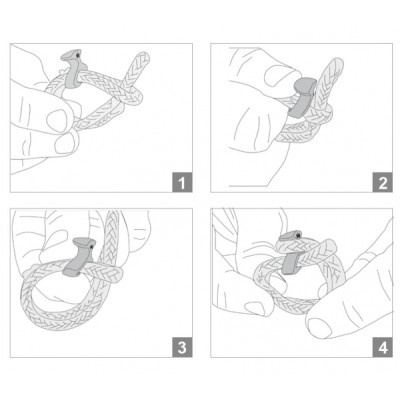 1

2

3

4