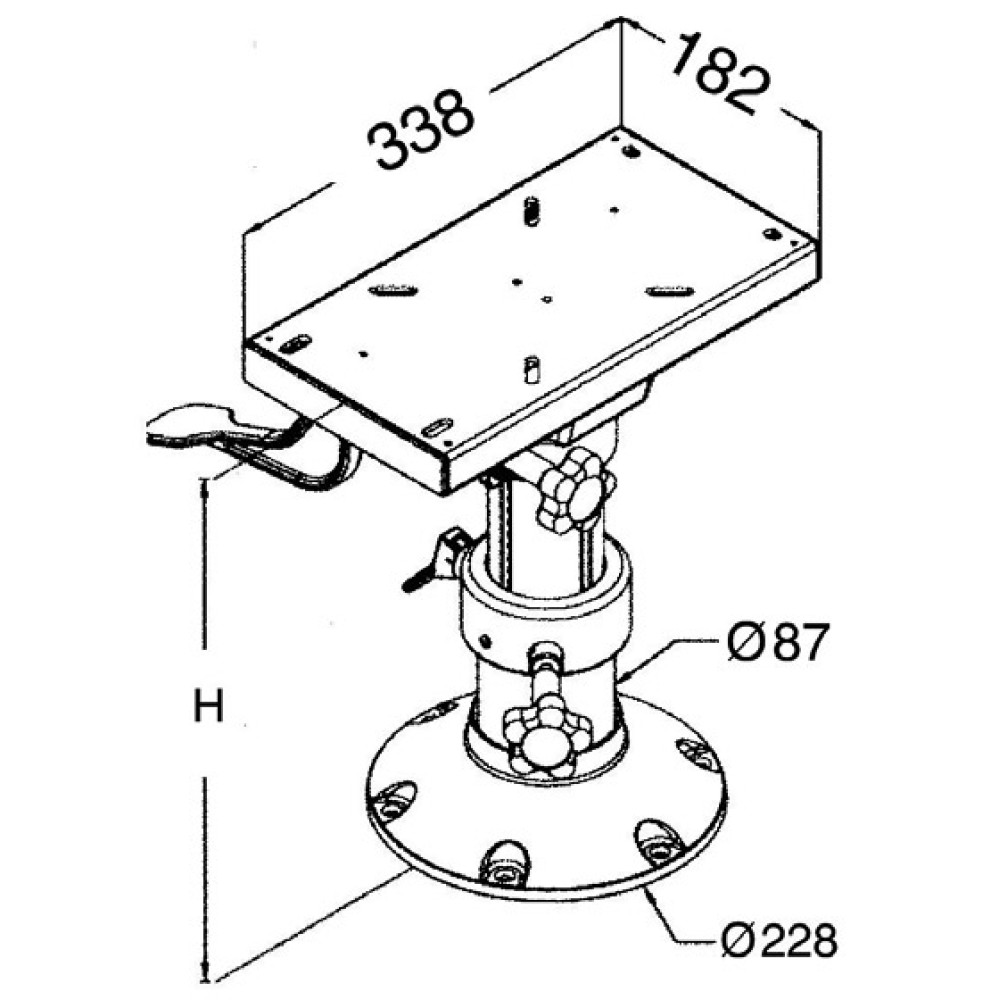 338
182
H
Ø87
Ø228