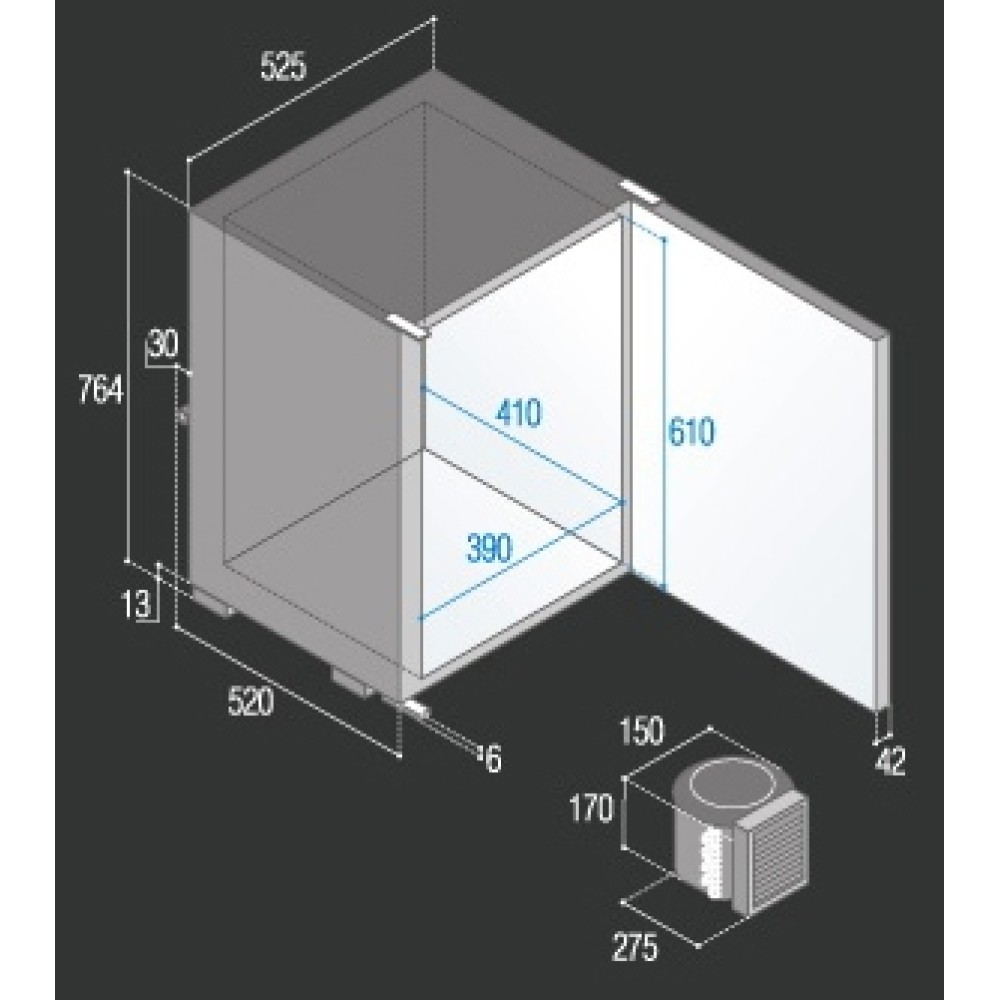 525
764
30
410
610
390
13
520
6
42
150
170
275